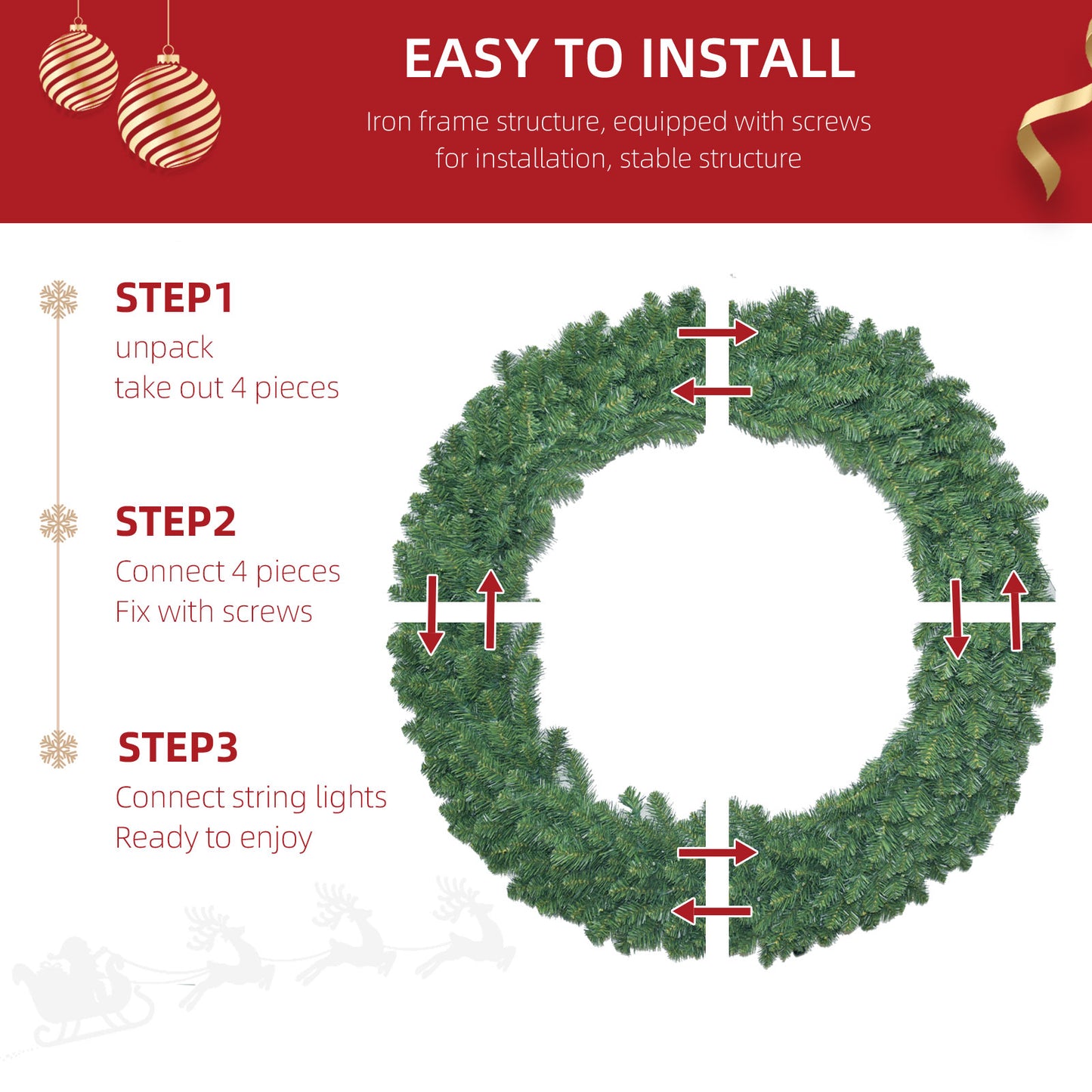 EASY TO INSTALL

Iron frame structure, equipped with screws for installation, stable structure

STEP1
unpack
take out 4 pieces

STEP2
Connect 4 pieces
Fix with screws

STEP3
Connect string lights
Ready to enjoy