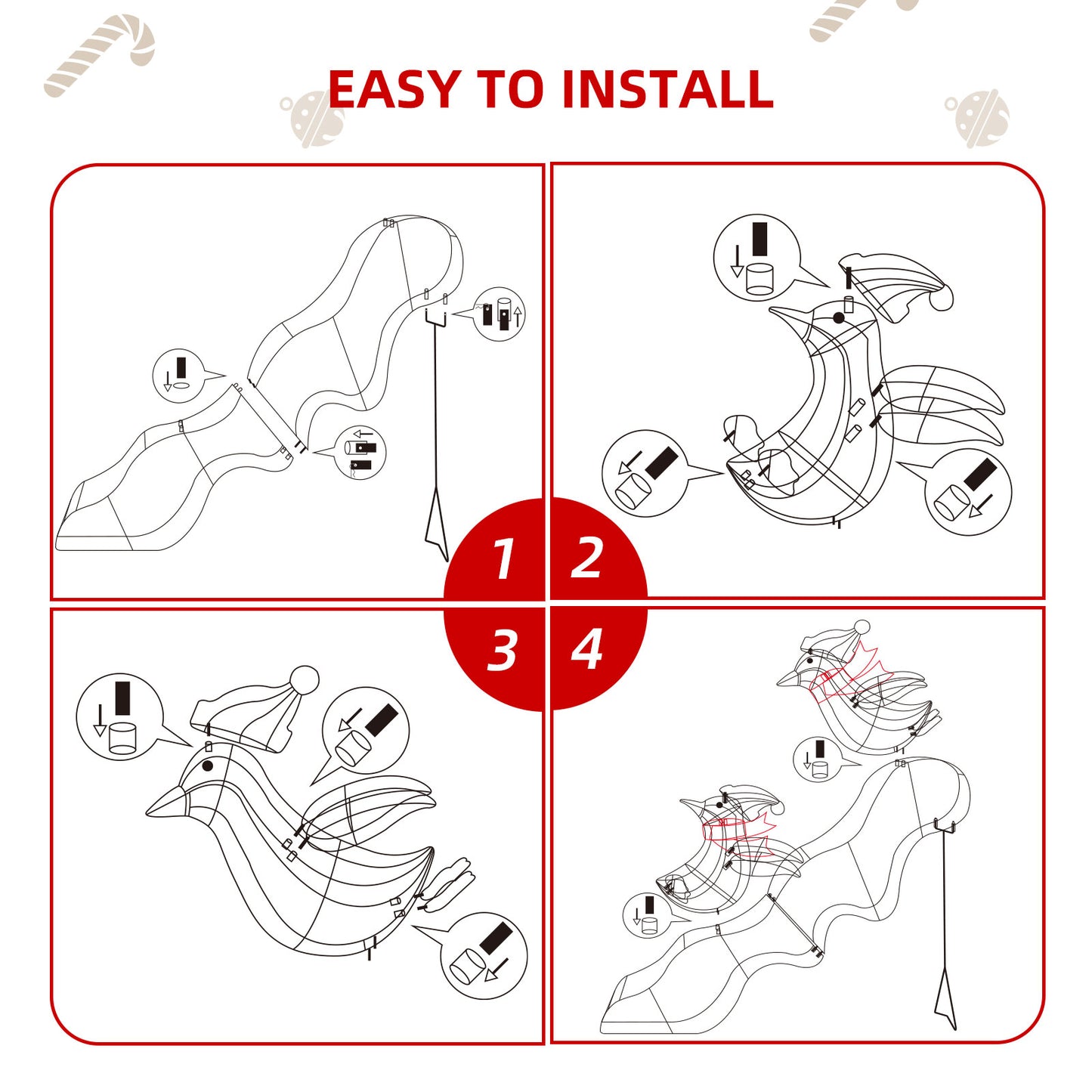 EASY TO INSTALL

1

2

3

4