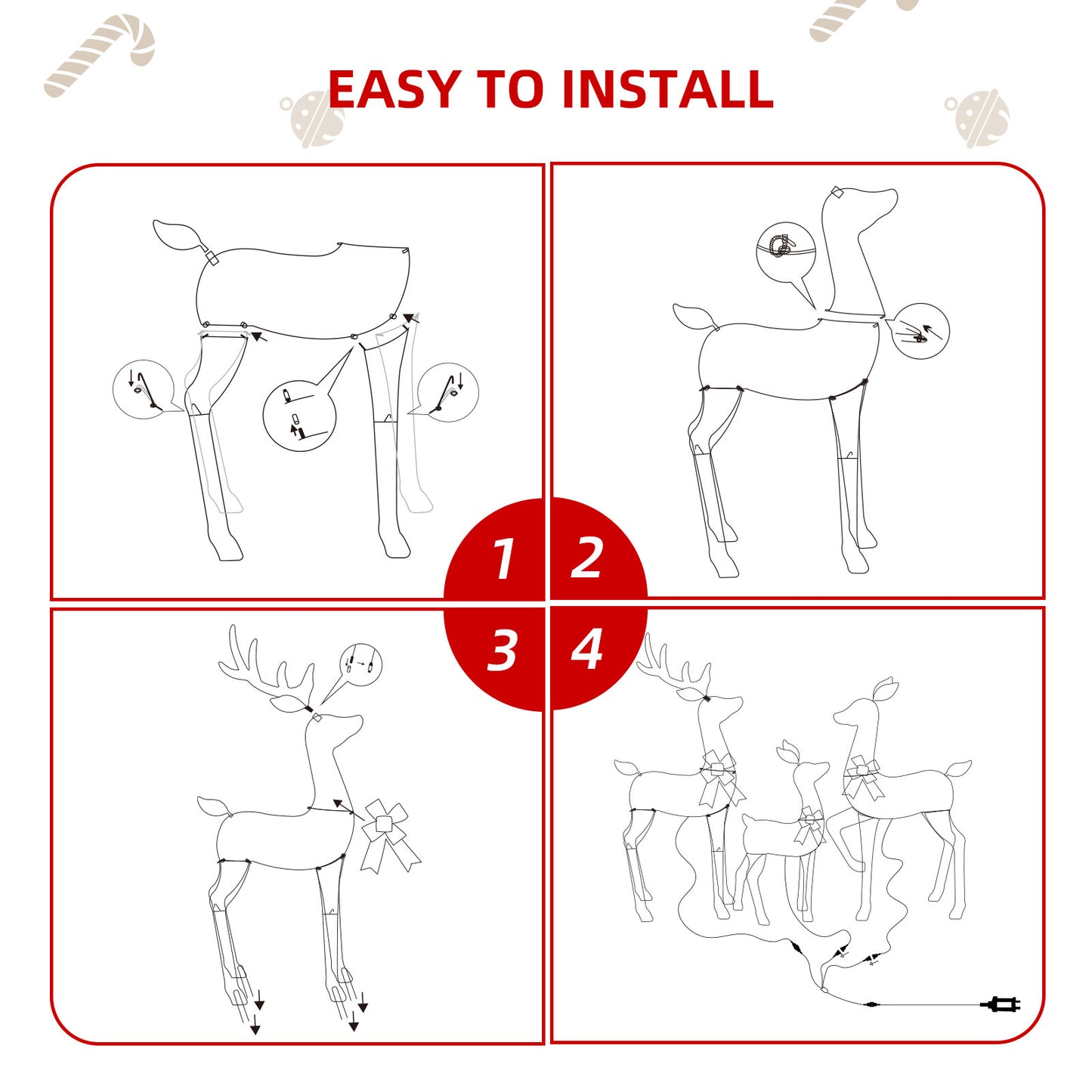 EASY TO INSTALL

1

2

3

4