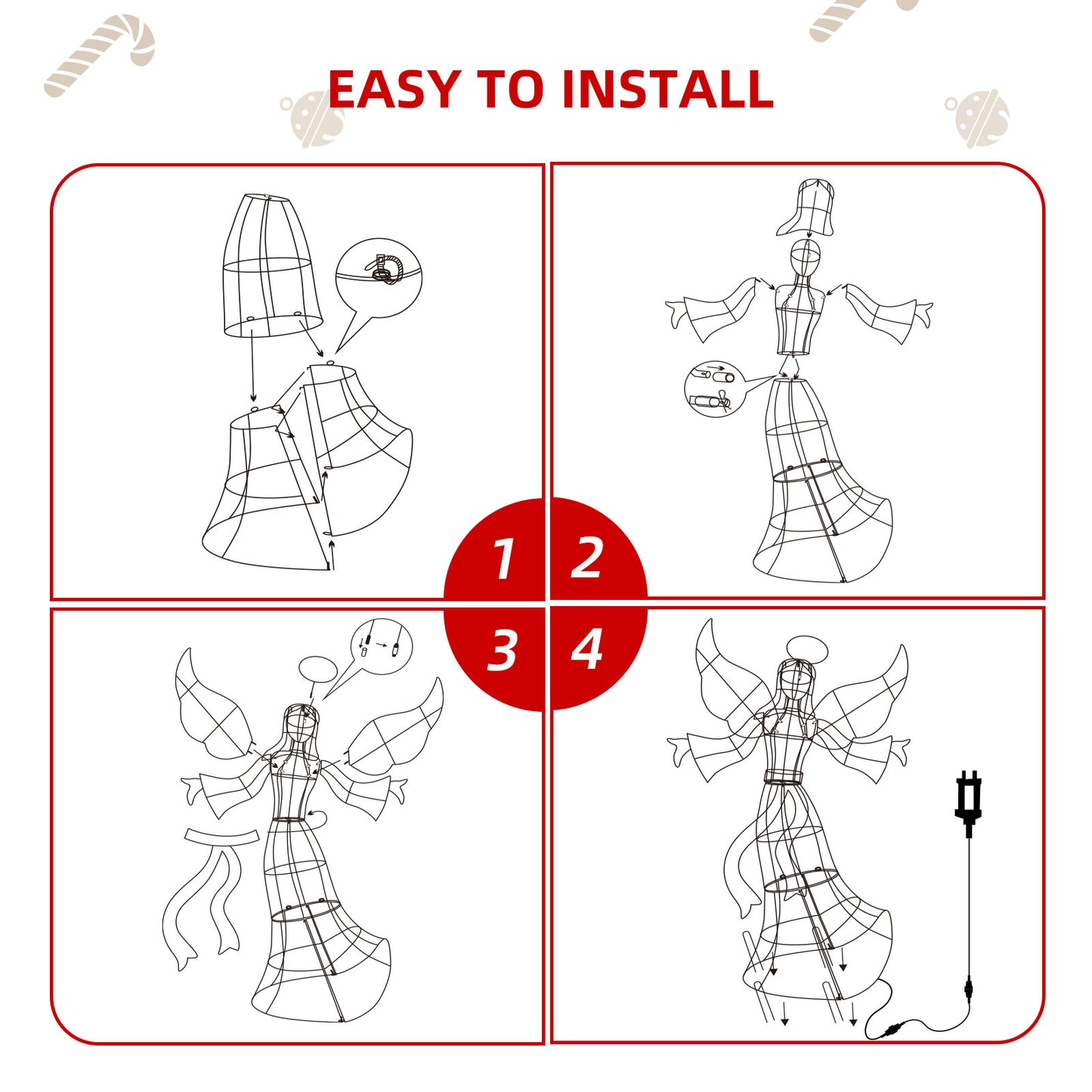 EASY TO INSTALL

1

2

3

4