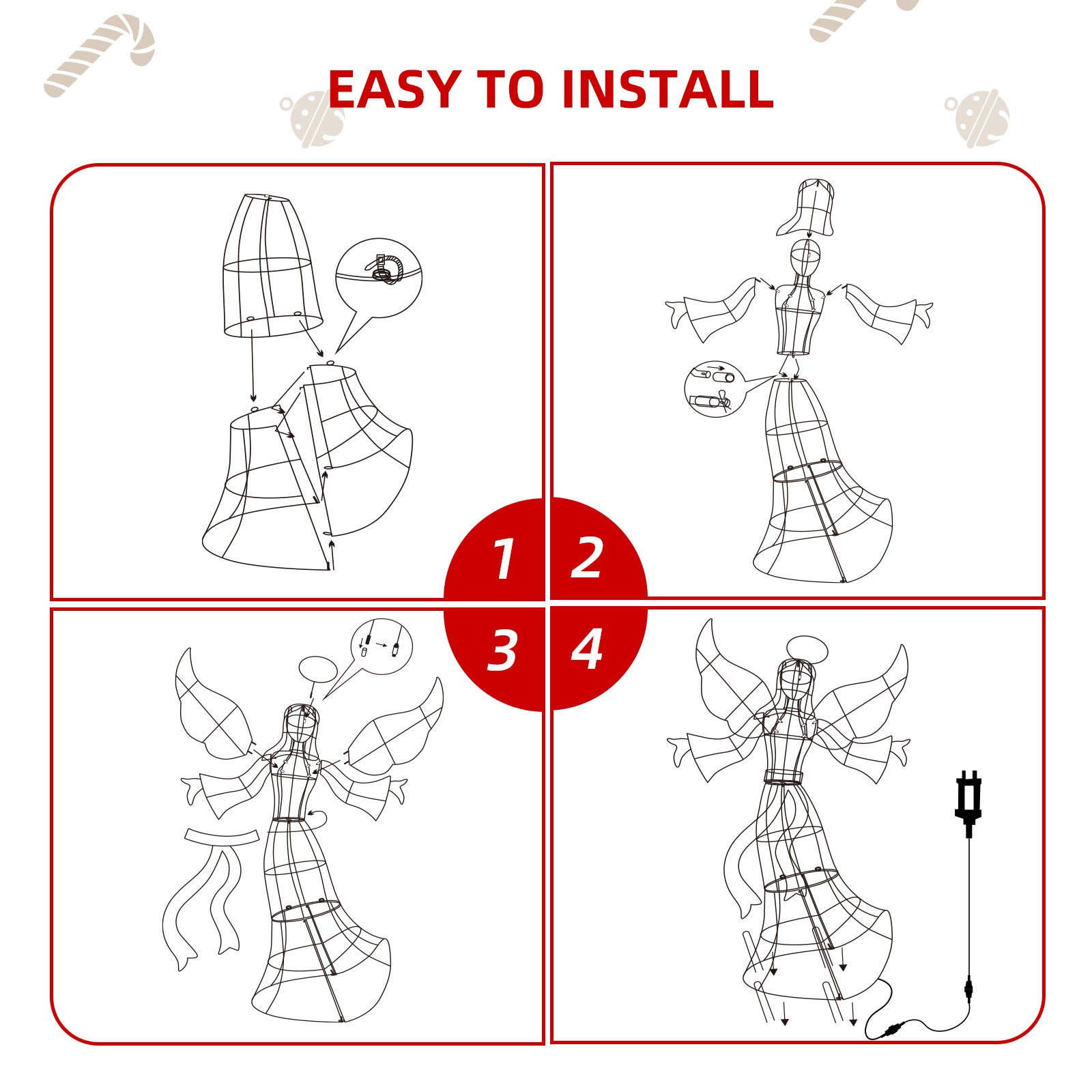 EASY TO INSTALL

1

2

3

4