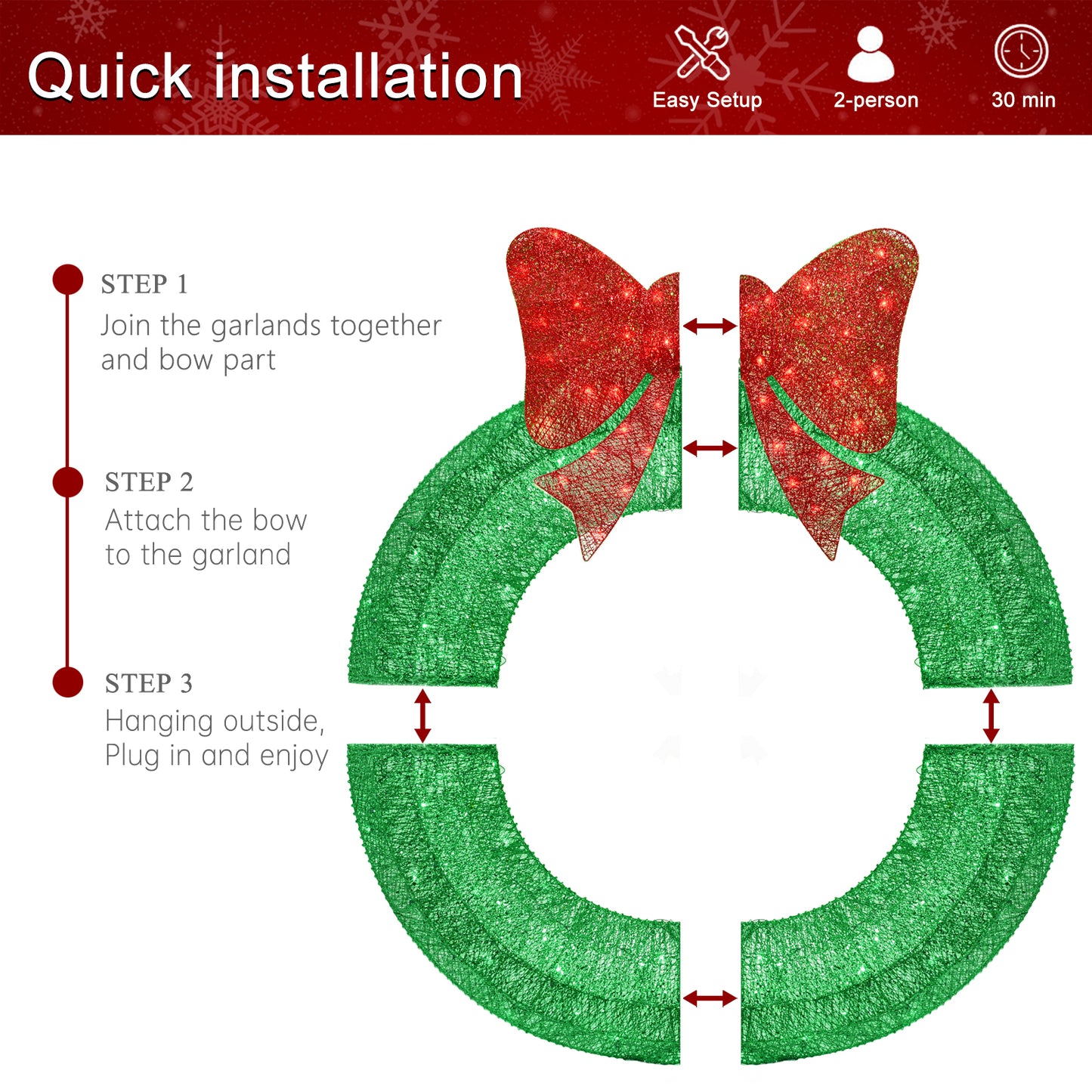 Quick installation

Easy Setup

2-person

30 min

STEP 1
Join the garlands together and bow part

STEP 2
Attach the bow to the garland

STEP 3
Hanging outside, Plug in and enjoy