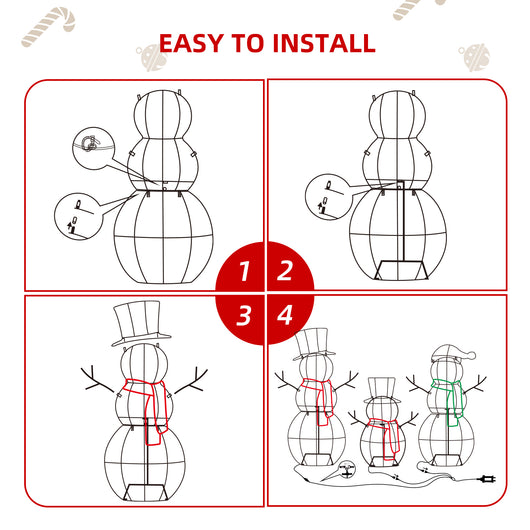 EASY TO INSTALL

1

2

3

4