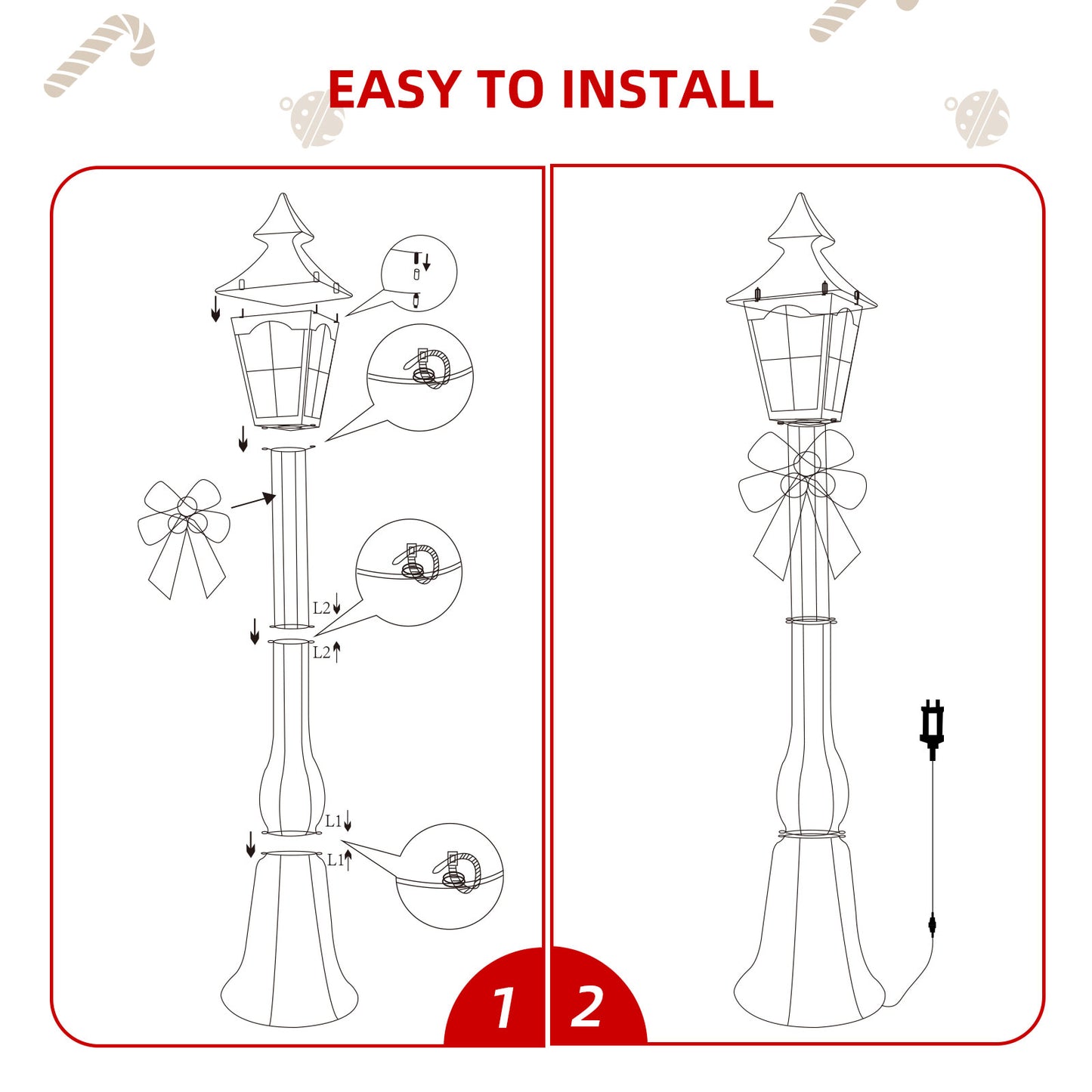 EASY TO INSTALL

L2
L2
L1
L1

1

2