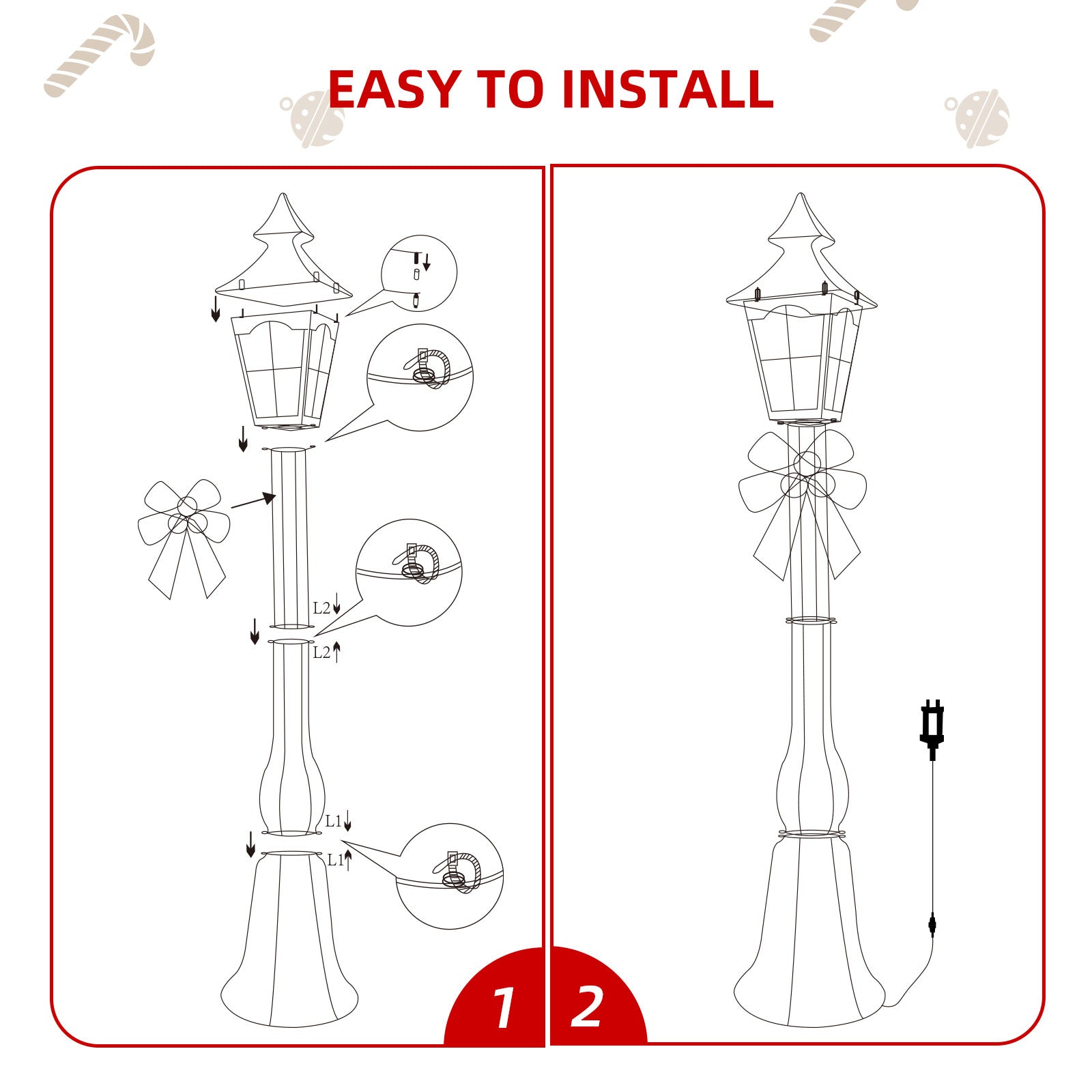 EASY TO INSTALL

L2

L2

L1

L1

1

2