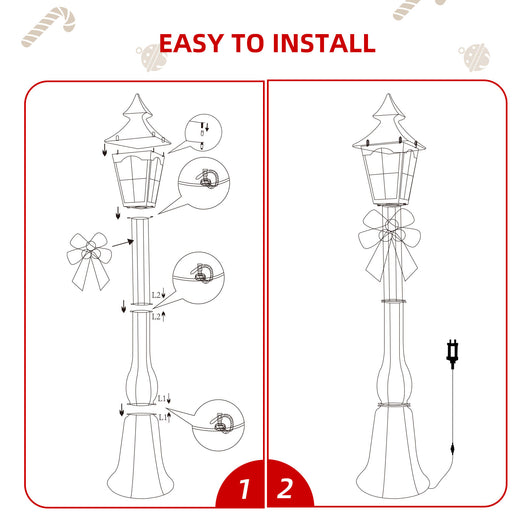 EASY TO INSTALL

L2
L2
L1
L1

1

2