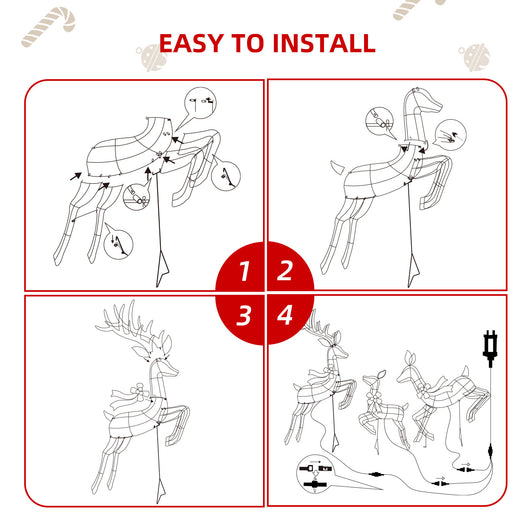 EASY TO INSTALL

1

2

3

4