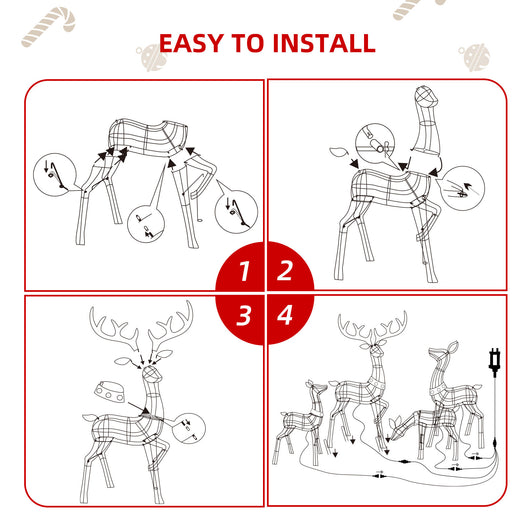 EASY TO INSTALL

1

2

3

4