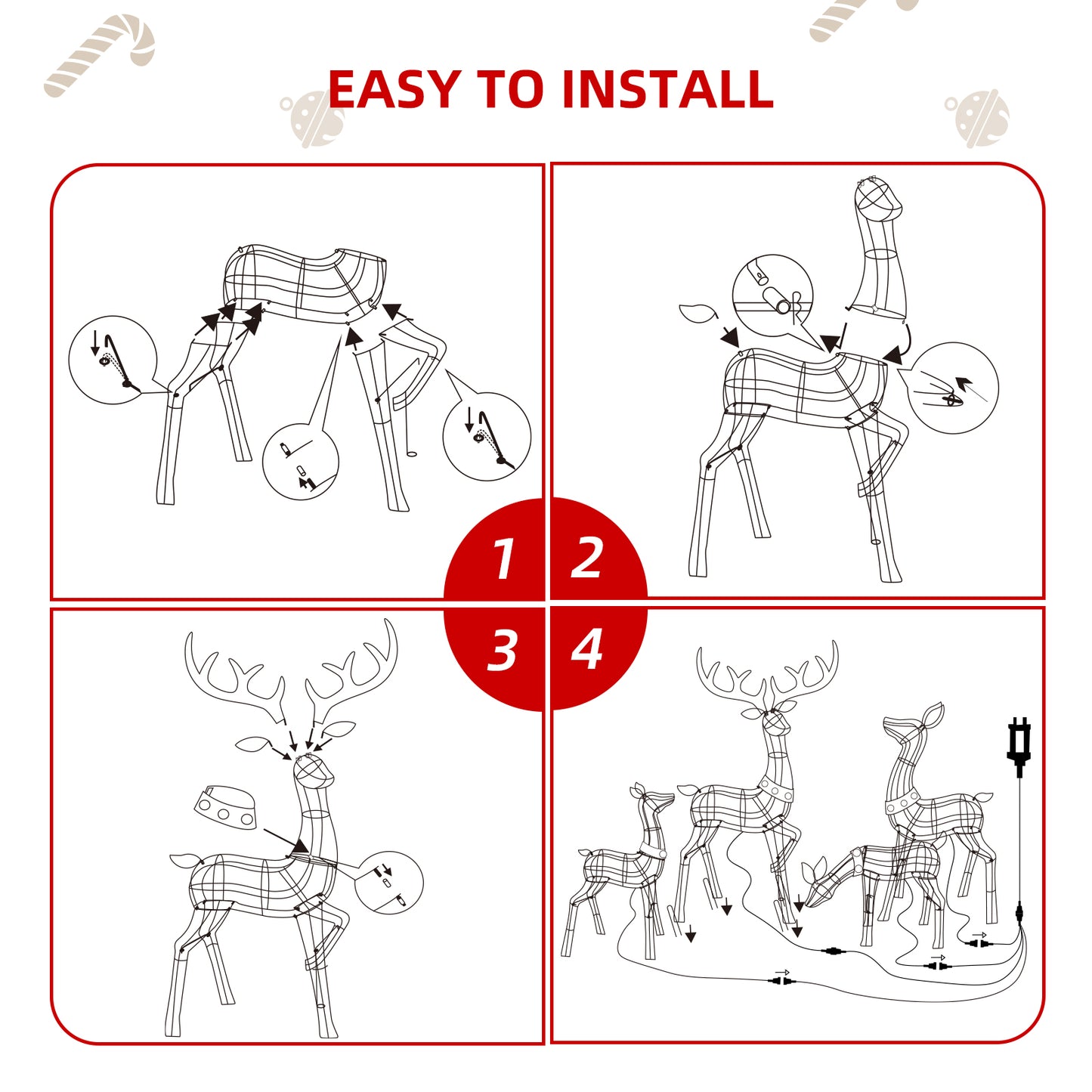 EASY TO INSTALL

1

2

3

4