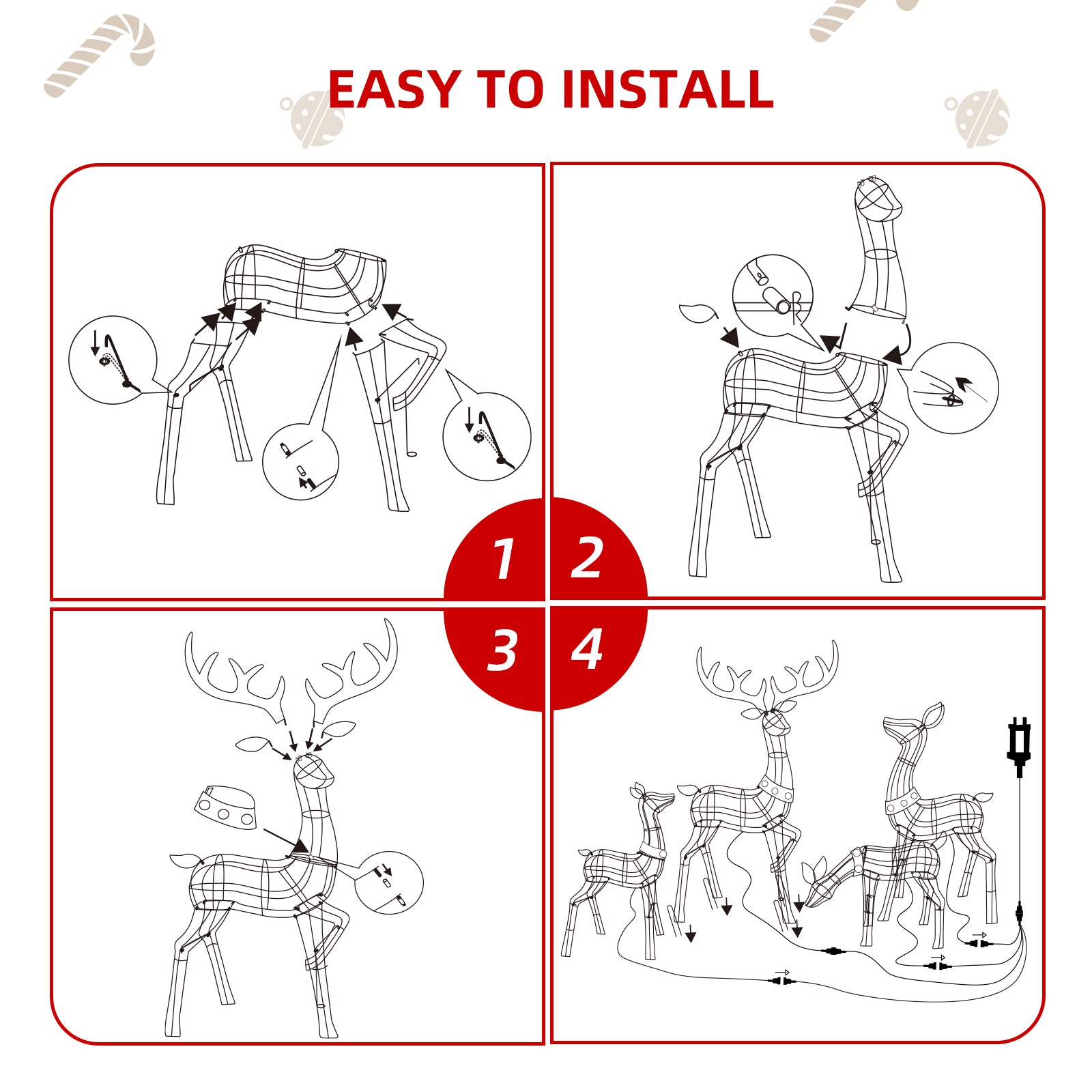 EASY TO INSTALL

1

2

3

4