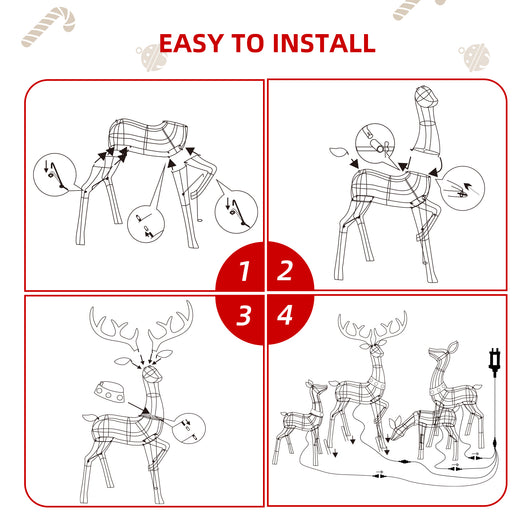 EASY TO INSTALL

1

2

3

4