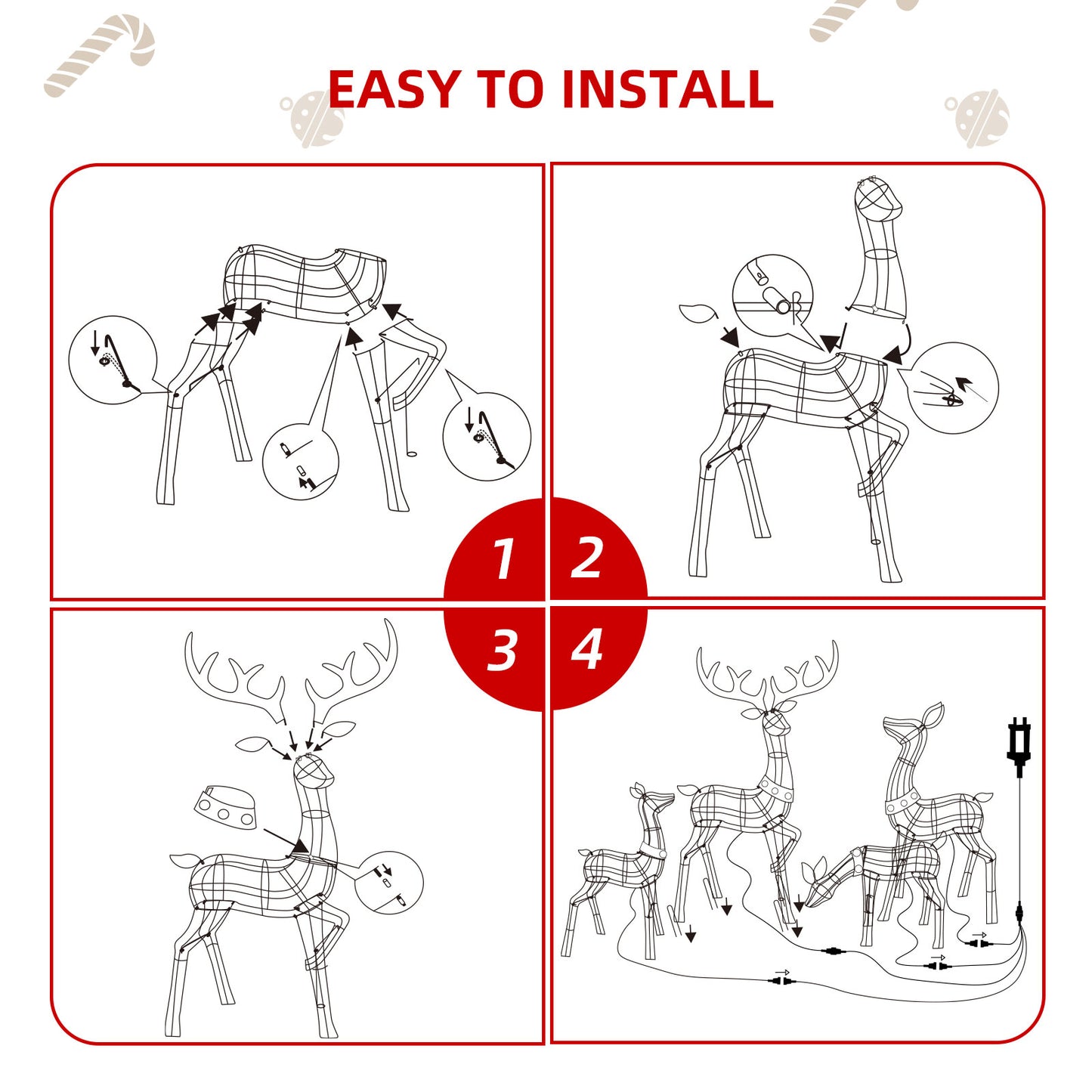 EASY TO INSTALL

1

2

3

4