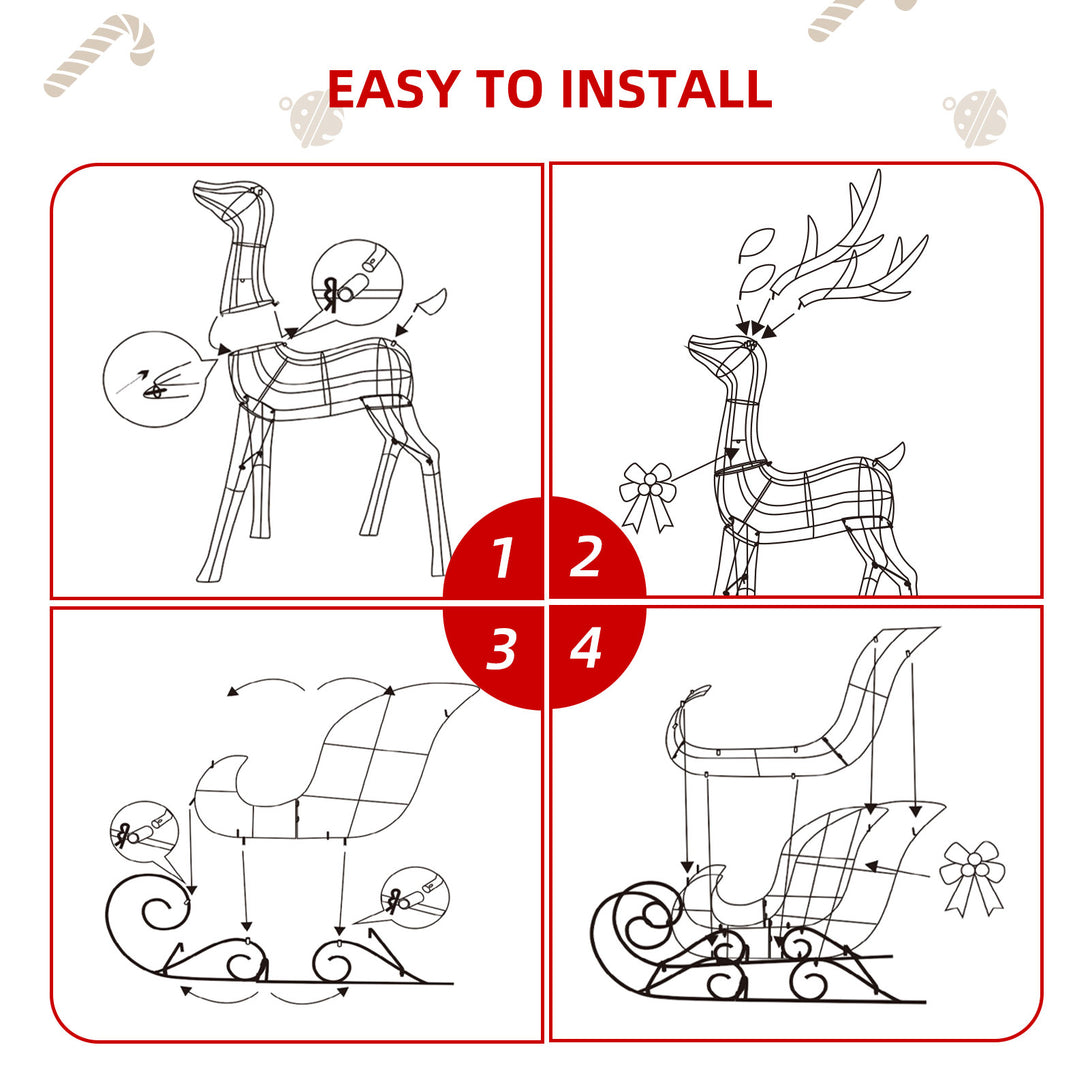 EASY TO INSTALL

1

2

3

4