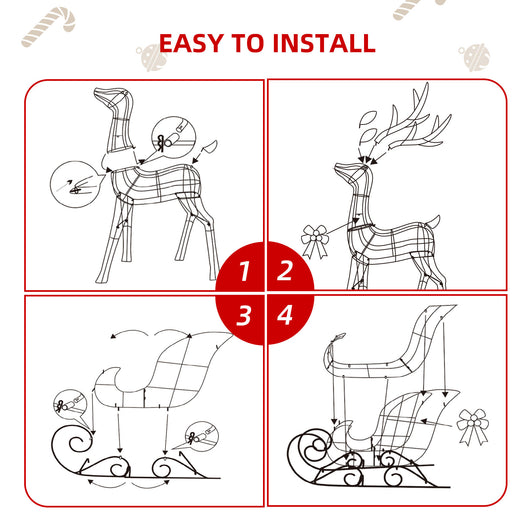 EASY TO INSTALL

1

2

3

4