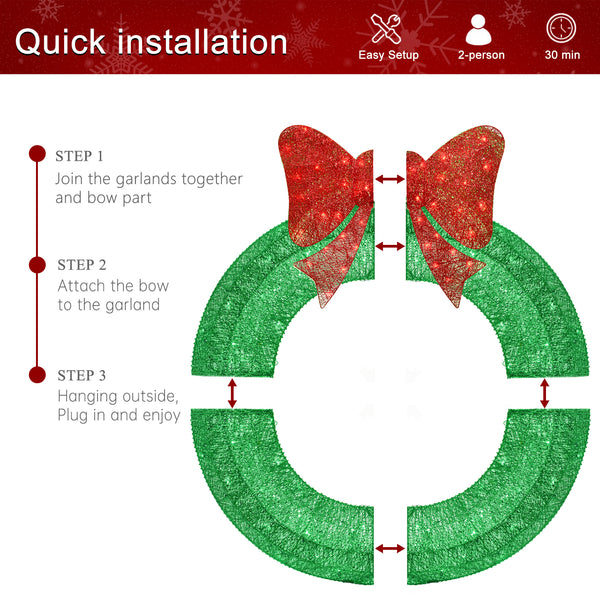 Quick installation

Easy Setup

2-person

30 min

STEP 1
Join the garlands together and bow part

STEP 2
Attach the bow to the garland

STEP 3
Hanging outside, Plug in and enjoy