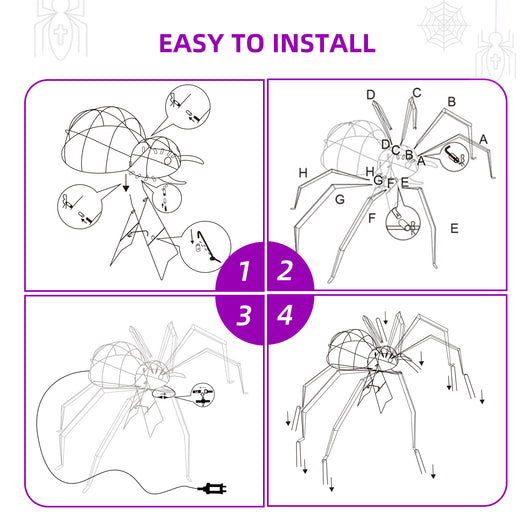 EASY TO INSTALL

D C B A D C B A H H G F E G F E

1 2 3 4